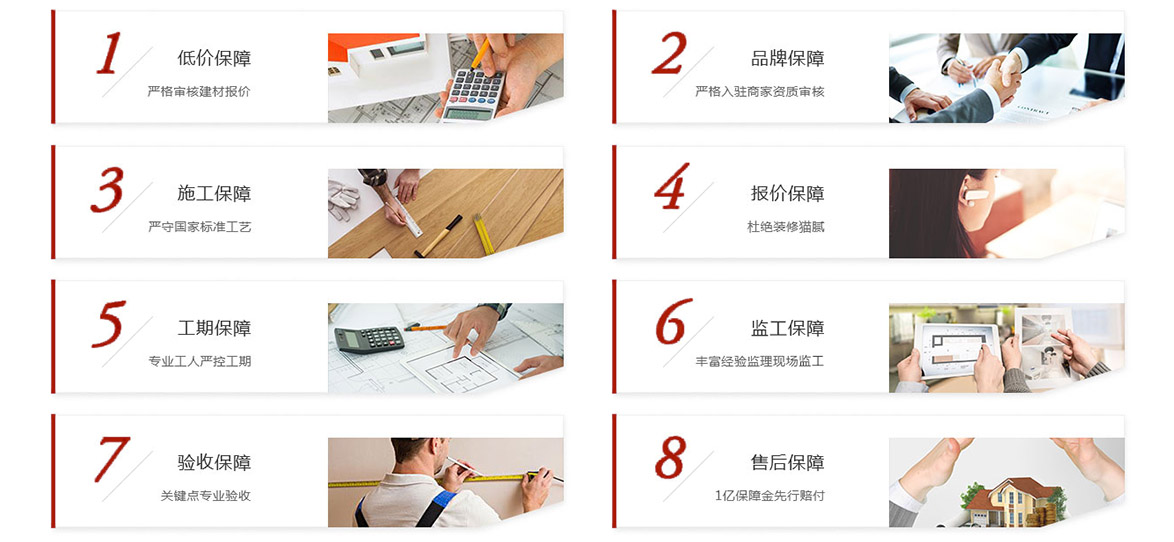 1
低价保障
严格审核建材报价

2
品牌保障
严格入驻商家资质审核

3
施工保障
严守国家标准工艺

4
报价保障
杜绝装修猫腻

5
工期保障
专业工人严控工期

6
监工保障
丰富经验监理现场监工

7
验收保障
关键点专业验收

8
售后保障
1亿保障金先行赔付